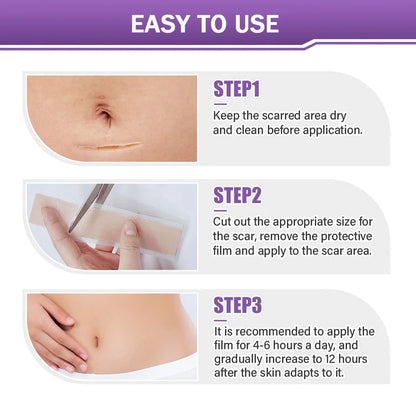 EASY TO USE

STEP1

Keep the scarred area dry and clean before application.

STEP2

Cut out the appropriate size for the scar, remove the protective film and apply to the scar area.

STEP3

It is recommended to apply the film for 4-6 hours a day, and gradually increase to 12 hours after the skin adapts to it.